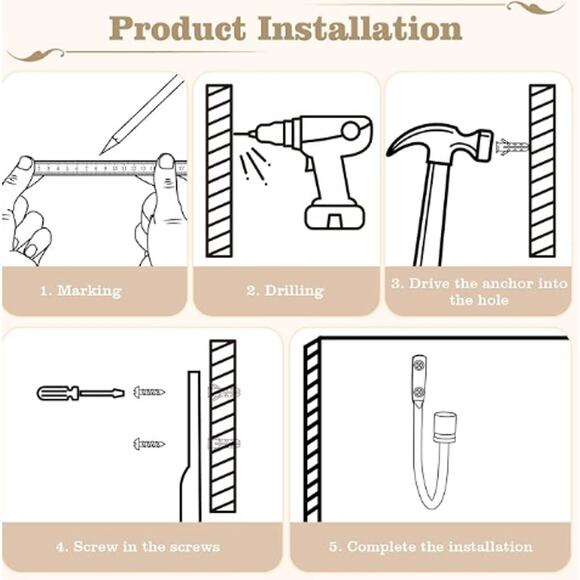 Product Installation

1. Marking

2. Drilling

3. Drive the anchor into the hole

4. Screw in the screws

5. Complete the installation